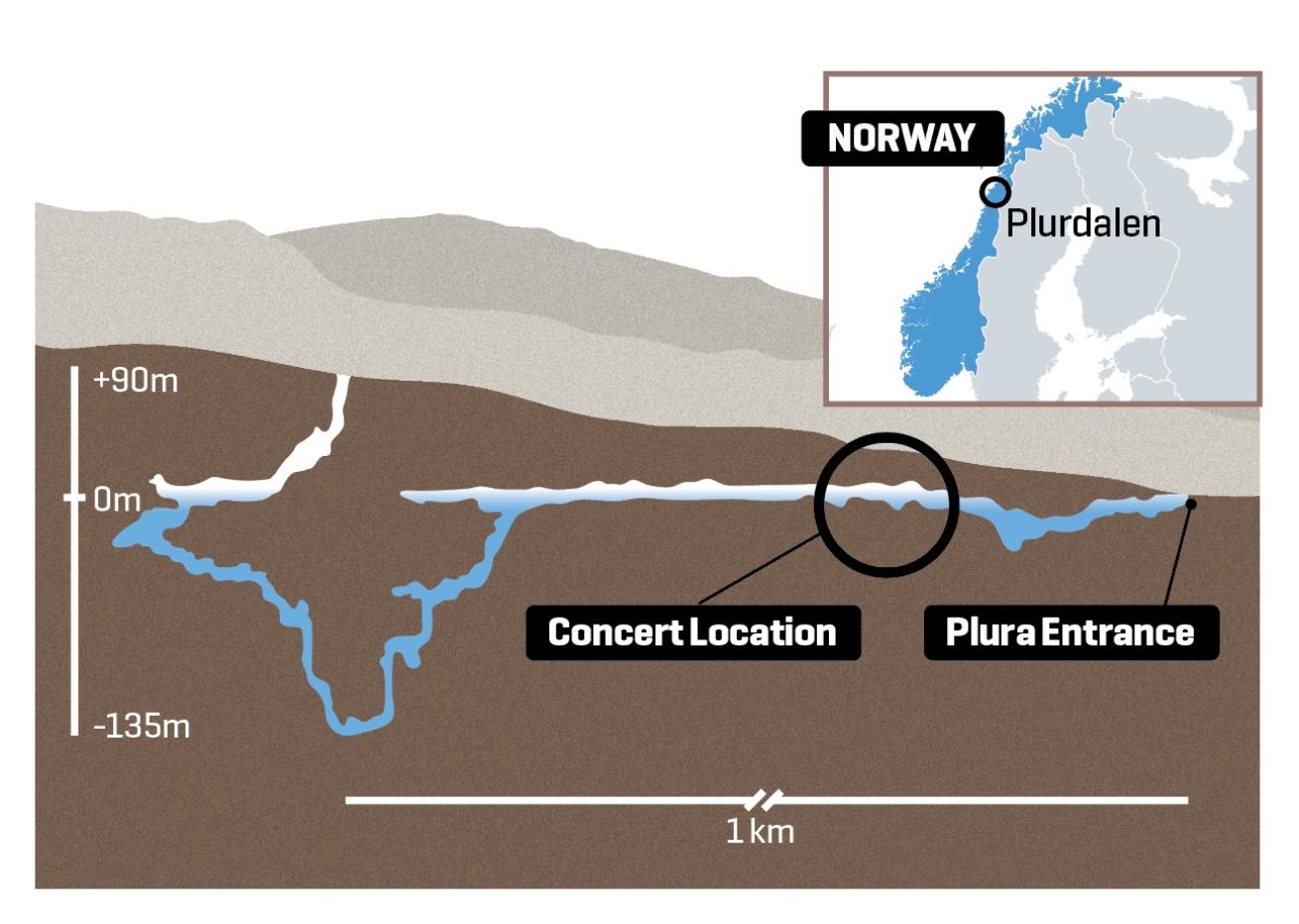 NORWAY
Plurdalen

+90m
0m
-135m

Concert Location
Plura Entrance

1 km